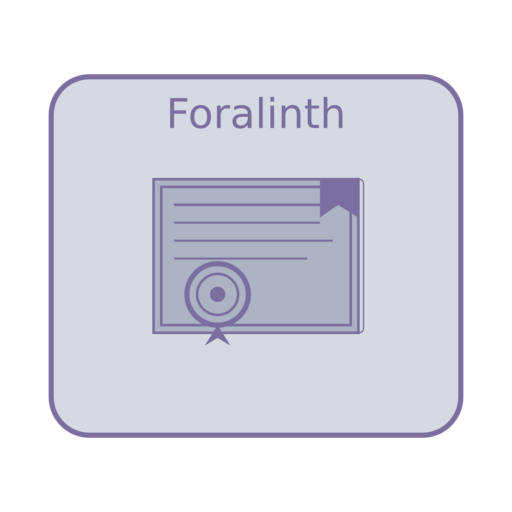 Foralinth